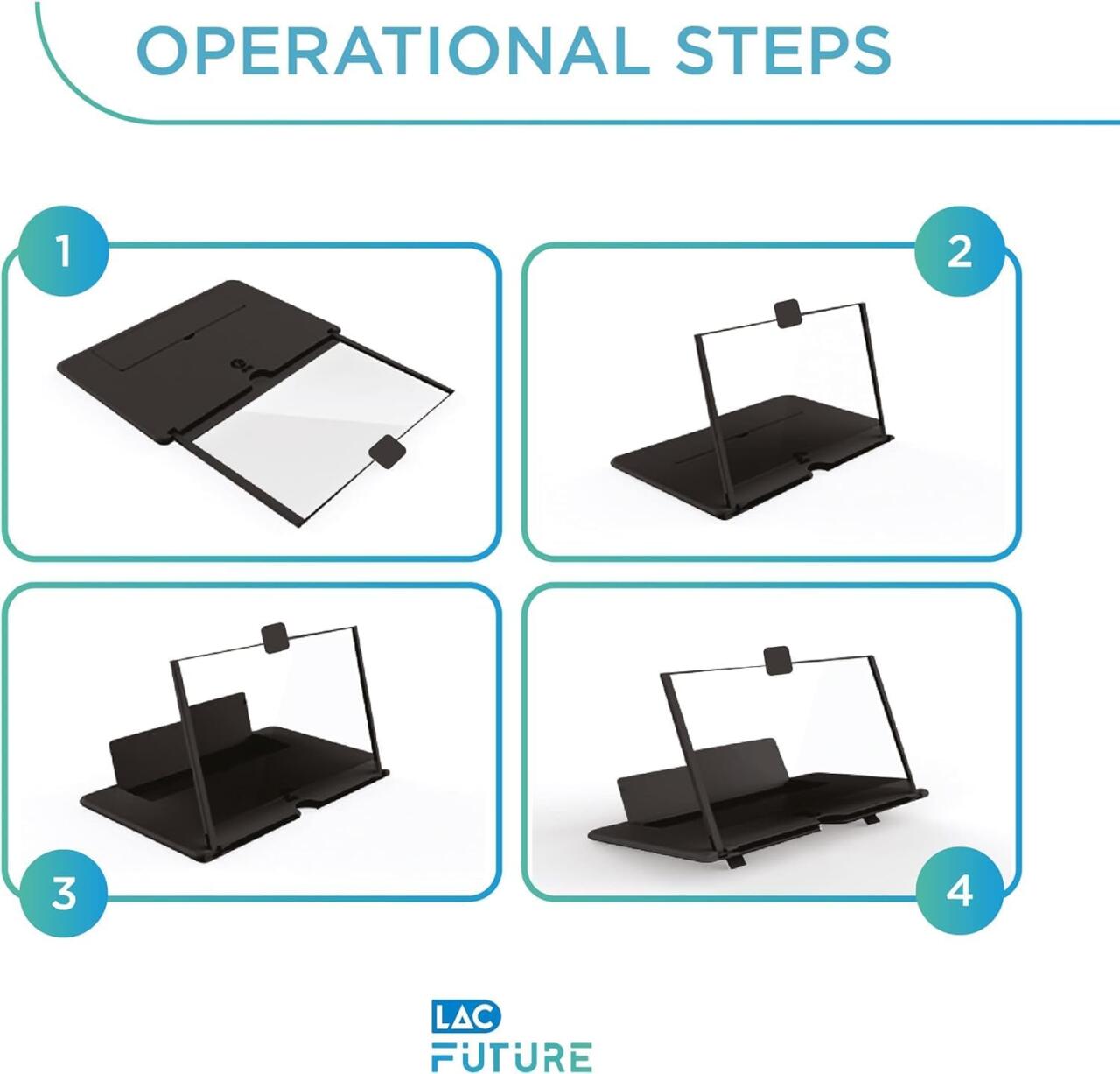 OPERATIONAL STEPS

1

2

3

4

LAC
FUTURE