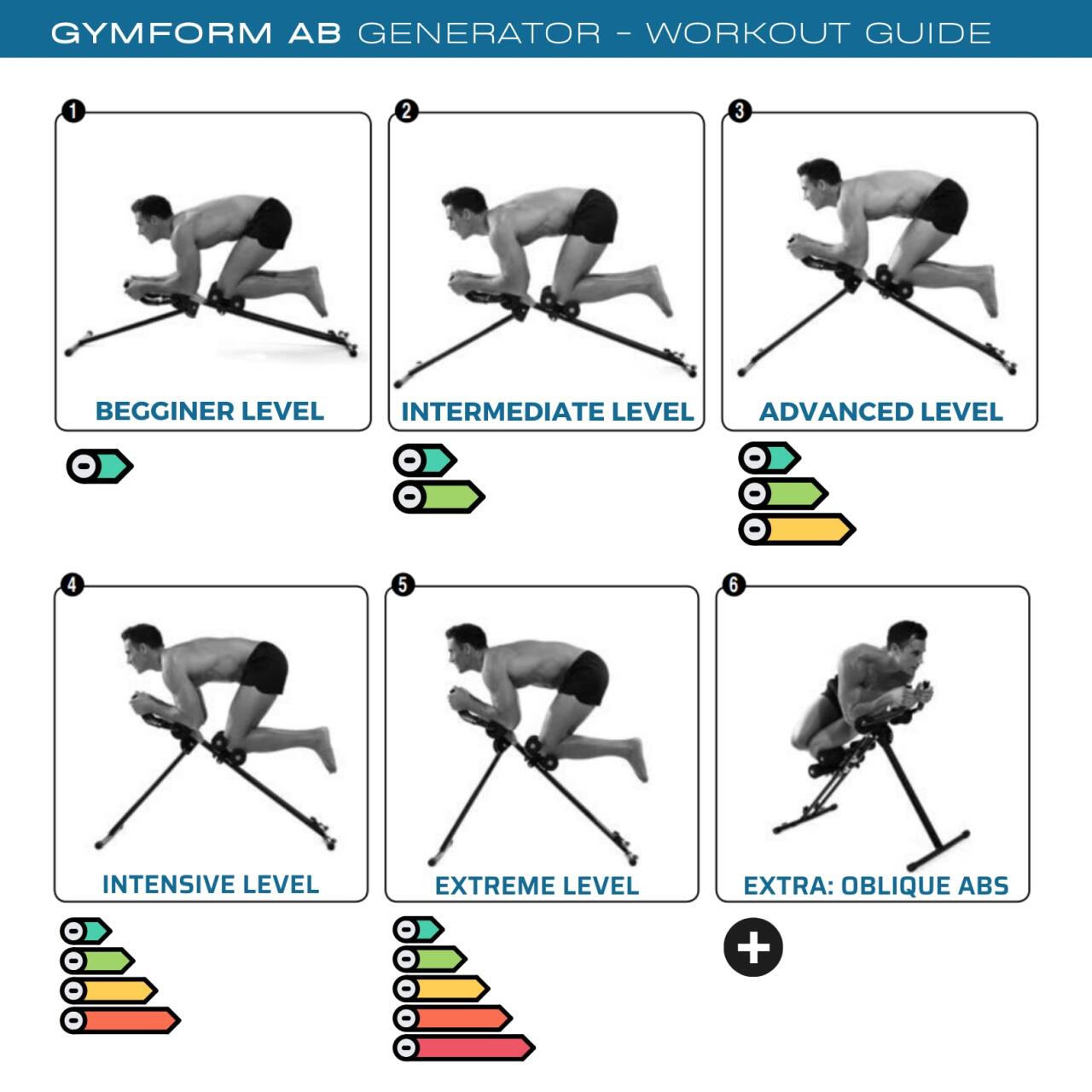 GYMFORM AB GENERATOR - WORKOUT GUIDE

1
BEGGINER LEVEL

2
INTERMEDIATE LEVEL

3
ADVANCED LEVEL

4
INTENSIVE LEVEL

5
EXTREME LEVEL

6
EXTRA: OBLIQUE ABS

+